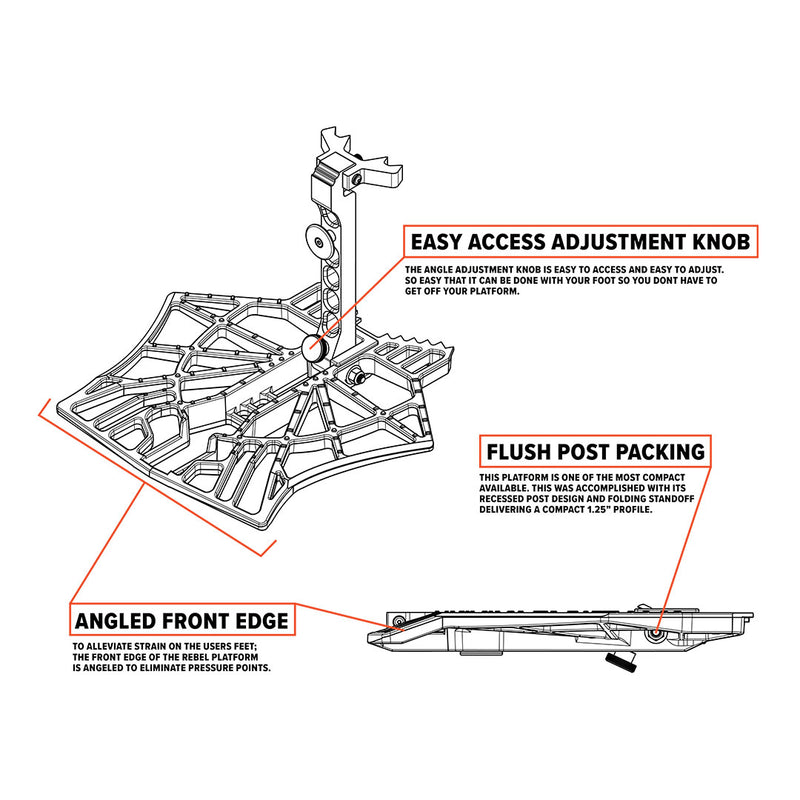 EASY ACCESS ADJUSTMENT KNOB

THE ANGLE ADJUSTMENT KNOB IS EASY TO ACCESS AND EASY TO ADJUST. SO EASY THAT IT CAN BE DONE WITH YOUR FOOT SO YOU DONT HAVE TO GET OFF YOUR PLATFORM.

FLUSH POST PACKING

THIS PLATFORM IS ONE OF THE MOST COMPACT AVAILABLE. THIS WAS ACCOMPLISHED WITH ITS RECESSED POST DESIGN AND FOLDING STANDOFF DELIVERING A COMPACT 1.25" PROFILE.

ANGLED FRONT EDGE

TO ALLEVIATE STRAIN ON THE USERS FEET; THE FRONT EDGE OF THE REBEL PLATFORM IS ANGELED TO ELIMINATE PRESSURE POINTS.